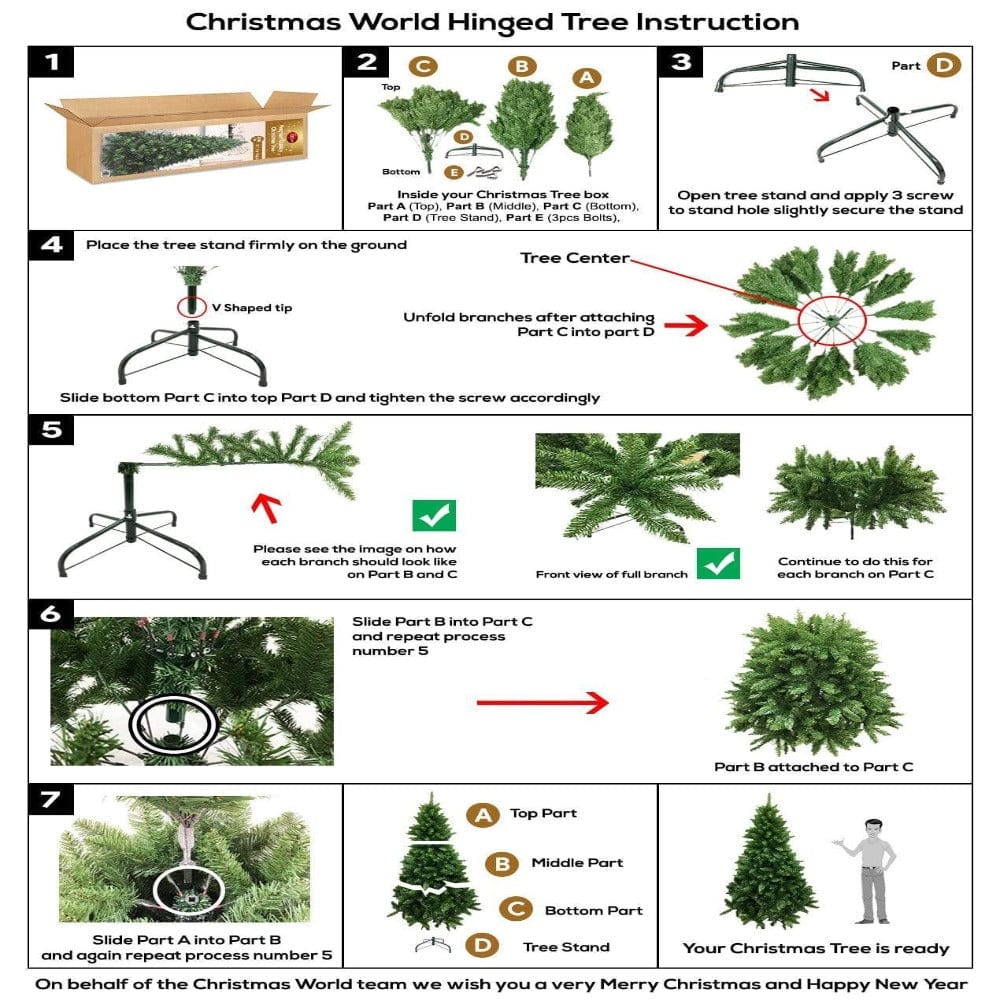 Christmas World Hinged Tree Instruction

1

2

C B A

Top

D

Bottom E

Inside your Christmas Tree box
Part A (Top), Part B (Middle), Part C (Bottom), Part D (Tree Stand), Part E (3pcs Bolts),

3

Part D

Open tree stand and apply 3 screw to stand hole slightly secure the stand

4

Place the tree stand firmly on the ground

V Shaped tip

Slide bottom Part C into top Part D and tighten the screw accordingly

Tree Center

Unfold branches after attaching Part C into part D

5

Please see the image on how each branch should look like on Part B and C

Front view of full branch

Continue to do this for each branch on Part C

6

Slide Part B into Part C and repeat process number 5

Part B attached to Part C

7

Slide Part A into Part B and again repeat process number 5

A Top Part

B Middle Part

C Bottom Part

D Tree Stand

Your Christmas Tree is ready

On behalf of the Christmas World team we wish you a very Merry Christmas and Happy New Year